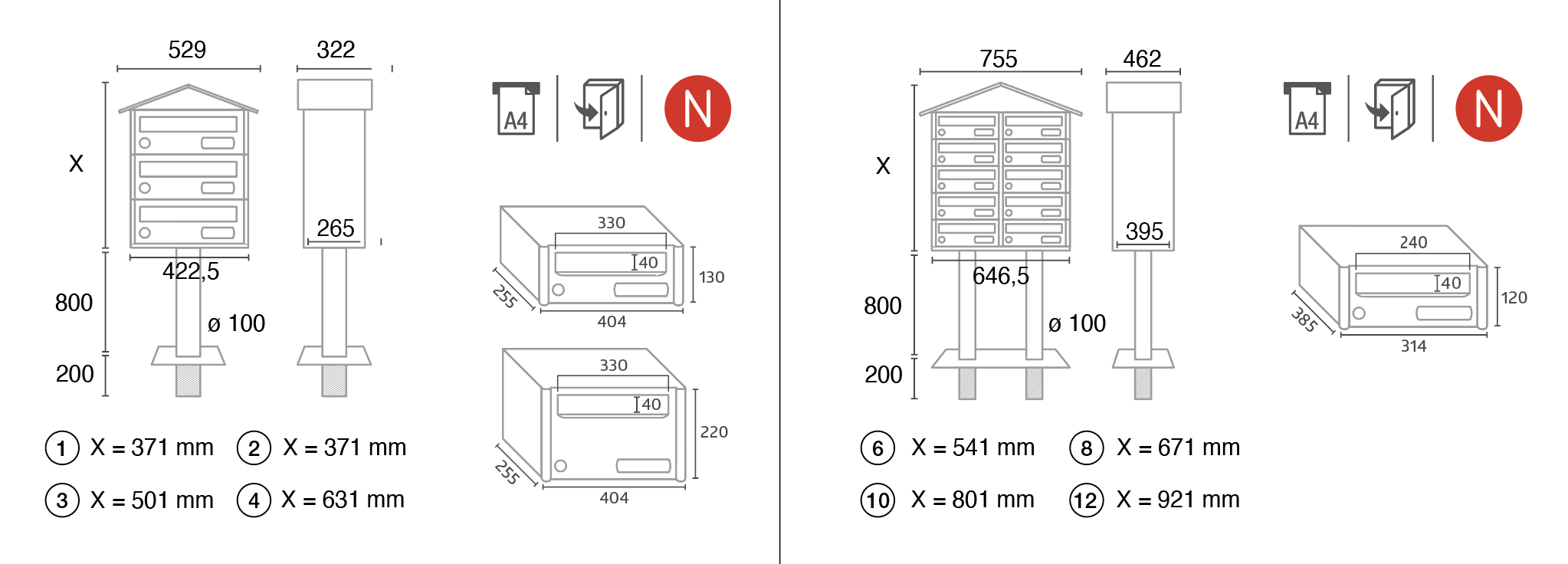 529

322

X

265

422,5

800

ø 100

200

A4

N

330

40

130

255

404

330

40

220

255

404

1 X = 371 mm 2 X = 371 mm

3 X = 501 mm 4 X = 631 mm

755

462

X

395

646,5

800

ø 100

200

A4

N

240

40

120

385

314

6 X = 541 mm 8 X = 671 mm

10 X = 801 mm 12 X = 921 mm